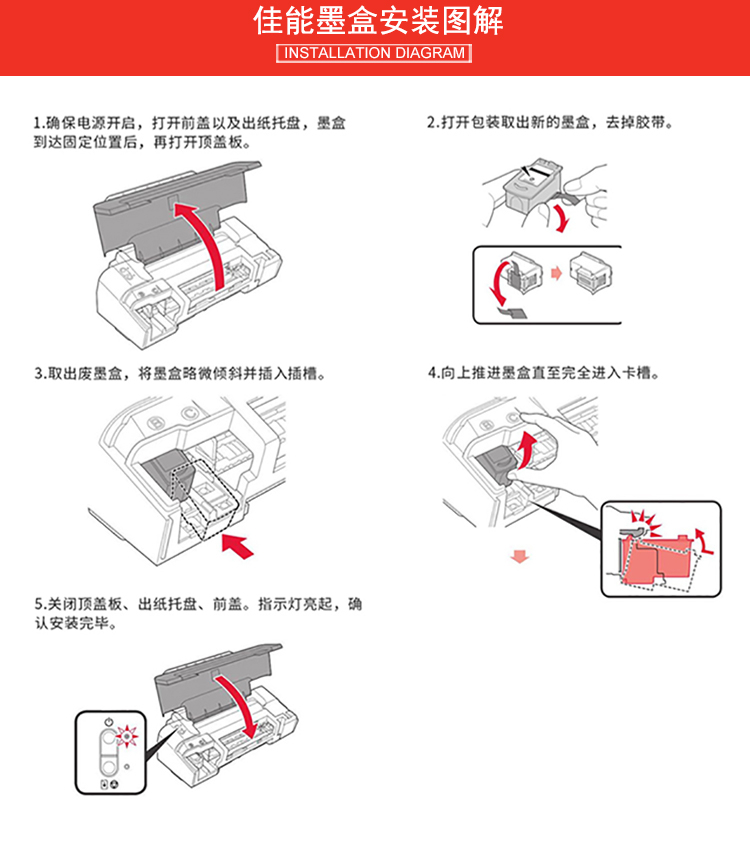 佳能墨盒安装图解
INSTALLATION DIAGRAM

1.确保电源开启，打开前盖以及出纸托盘，墨盒到达固定位置后，再打开顶盖板。

2.打开包装取出新的墨盒，去掉胶带。

3.取出废墨盒，将墨盒略微倾斜并插入插槽。

4.向上推进墨盒直至完全进入卡槽。

5.关闭顶盖板、出纸托盘、前盖。指示灯亮起，确认安装完毕。