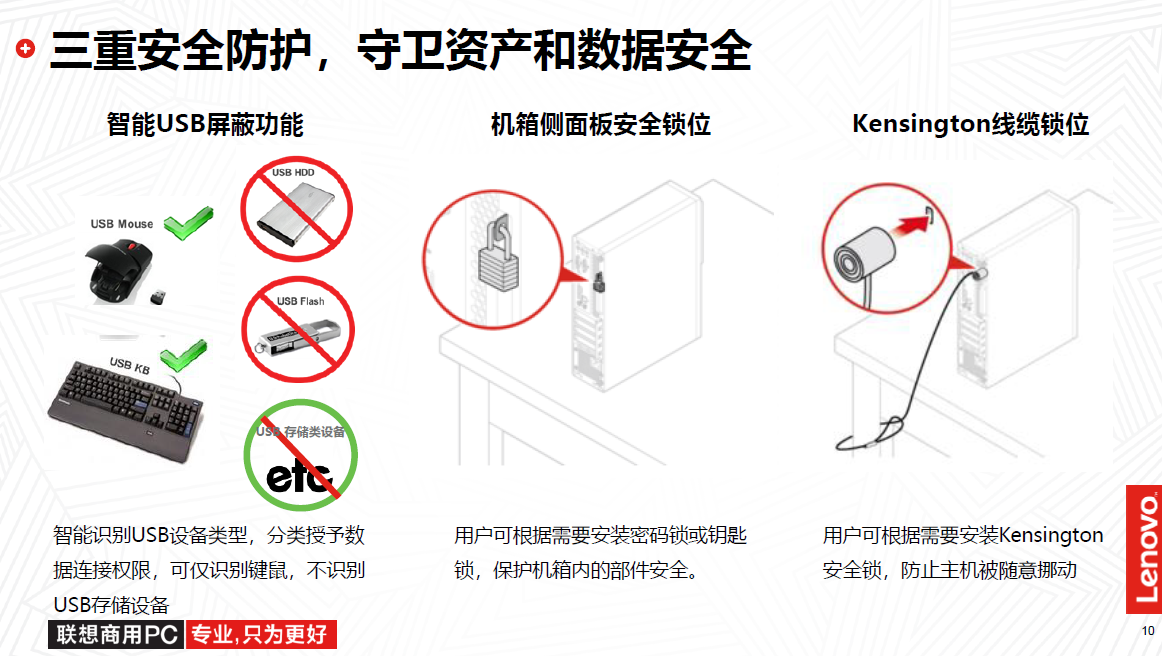 三重安全防护，守卫资产和数据安全

智能USB屏蔽功能

USB Mouse

USB HDD

USB Flash

USB KB

USB 存储类设备

etc

智能识别USB设备类型，分类授予数据连接权限，可仅识别键鼠，不识别USB存储设备

机箱侧面板安全锁位

用户可根据需要安装密码锁或钥匙锁，保护机箱内的部件安全。

Kensington线缆锁位

用户可根据需要安装Kensington安全锁，防止主机被随意挪动

联想商用PC 专业,只为更好

Lenovo

10