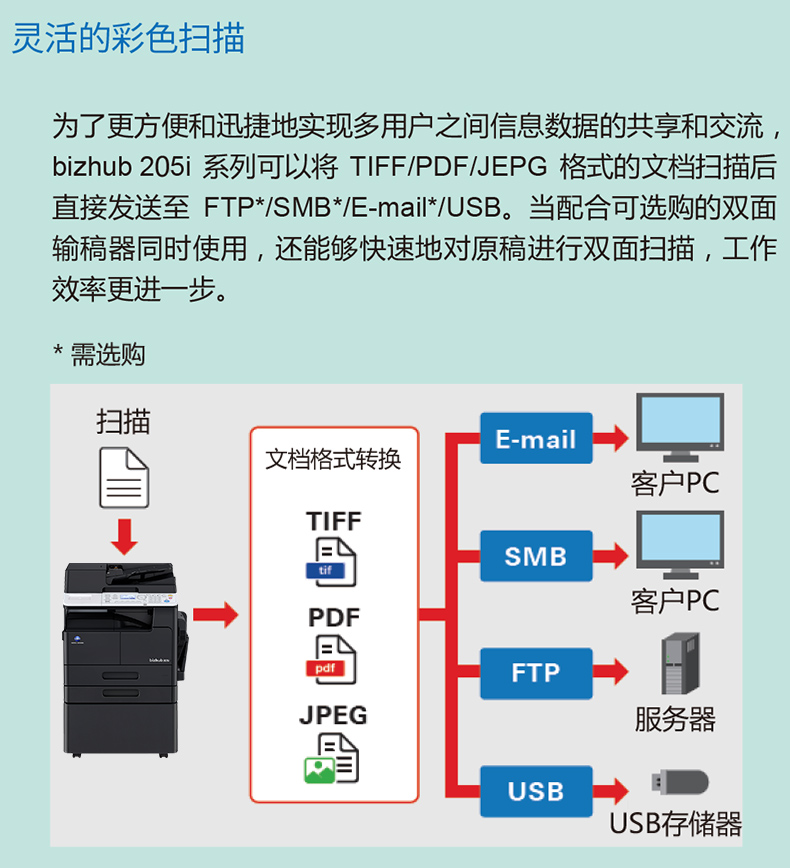 灵活的彩色扫描

为了更方便和迅捷地实现多用户之间信息数据的共享和交流，bizhub 205i 系列可以将 TIFF/PDF/JEPG 格式的文档扫描后直接发送至 FTP*/SMB*/E-mail*/USB。当配合可选购的双面输稿器同时使用，还能够快速地对原稿进行双面扫描，工作效率更进一步。

* 需选购

扫描

文档格式转换

TIFF

tif

PDF

pdf

JPEG

E-mail

客户PC

SMB

客户PC

FTP

服务器

USB

USB存储器