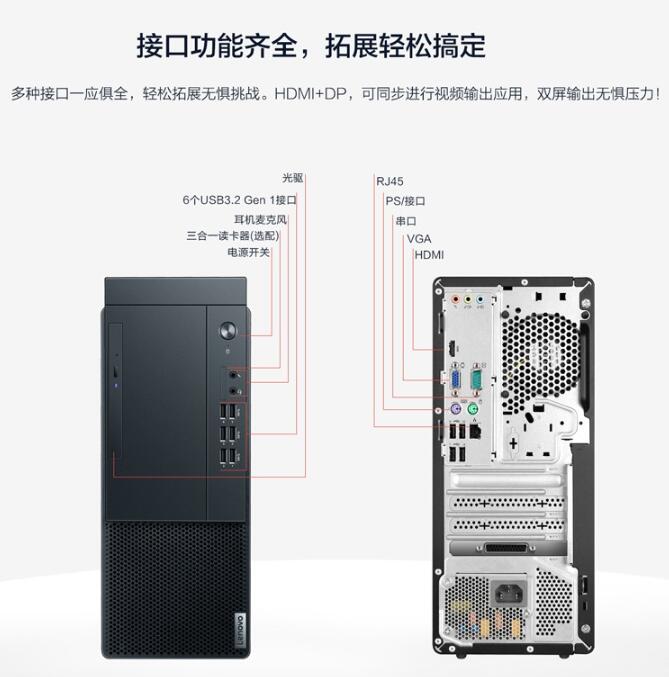 接口功能齐全，拓展轻松搞定

多种接口一应俱全，轻松拓展无惧挑战。HDMI+DP，可同步进行视频输出应用，双屏输出无惧压力！

光驱
6个USB3.2 Gen 1接口
耳机麦克风
三合一读卡器(选配)
电源开关

RJ45
PS/接口
串口
VGA
HDMI

Lenovo