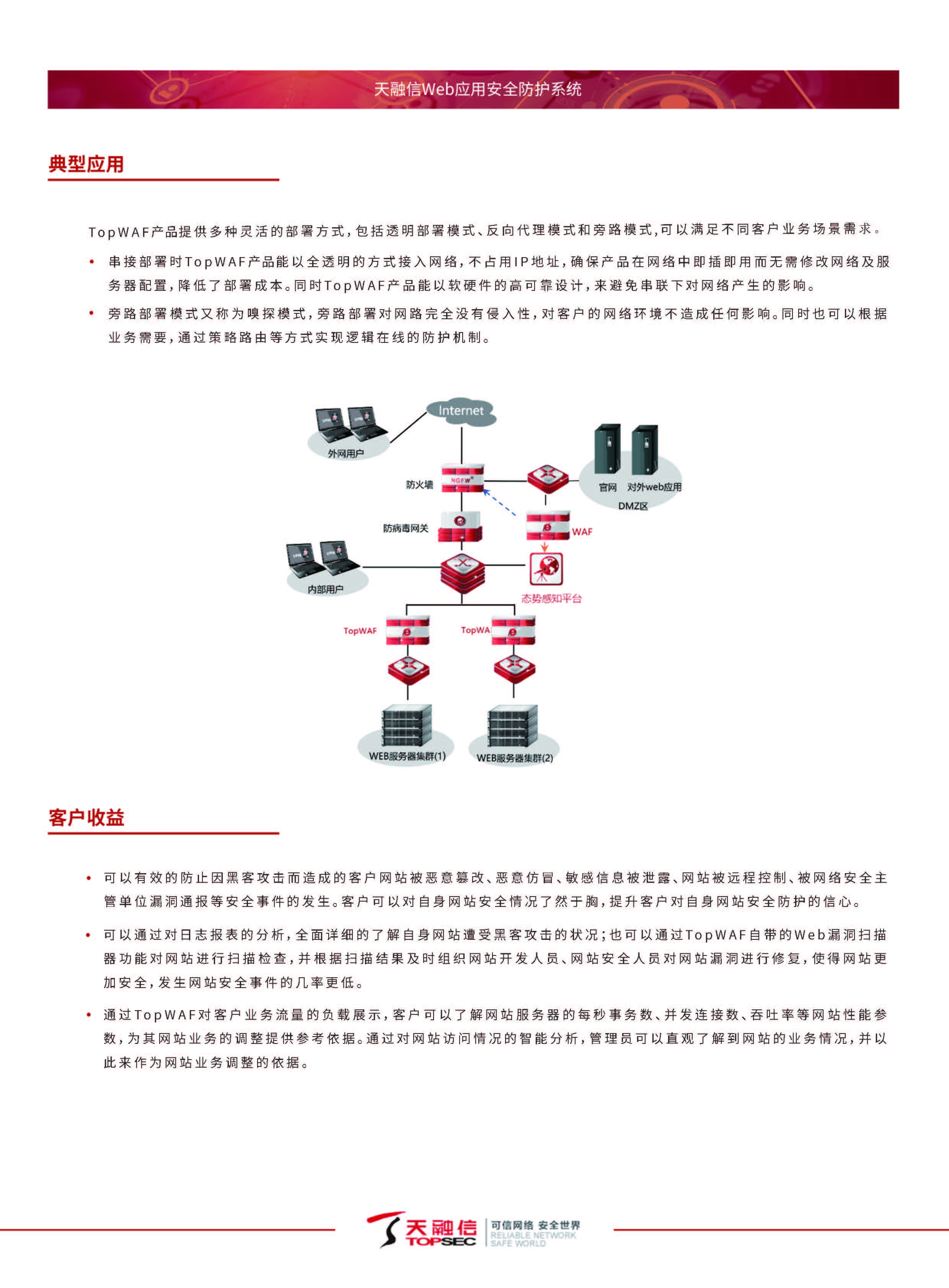 天融信Web应用安全防护系统

典型应用

TopWAF产品提供多种灵活的部署方式，包括透明部署模式、反向代理模式和旁路模式，可以满足不同客户业务场景需求。

• 串接部署时TopWAF产品能以全透明的方式接入网络，不占用IP地址，确保产品在网络中即插即用而无需修改网络及服务器配置，降低了部署成本。同时TopWAF产品能以软硬件的高可靠设计，来避免串联下对网络产生的影响。

• 旁路部署模式又称为嗅探模式，旁路部署对网路完全没有侵入性，对客户的网络环境不造成任何影响。同时也可以根据业务需要，通过策略路由等方式实现逻辑在线的防护机制。

Internet
外网用户
防火墙
NGFW
官网 对外web应用
DMZ区
防病毒网关
WAF
内部用户
态势感知平台
TopWAF
TopWA
WEB服务器集群(1)
WEB服务器集群(2)

客户收益

• 可以有效的防止因黑客攻击而造成的客户网站被恶意篡改、恶意仿冒、敏感信息被泄露、网站被远程控制、被网络安全主管单位漏洞通报等安全事件的发生。客户可以对自身网站安全情况了然于胸，提升客户对自身网站安全防护的信心。

• 可以通过对日志报表的分析，全面详细的了解自身网站遭受黑客攻击的状况；也可以通过TopWAF自带的Web漏洞扫描器功能对网站进行扫描检查，并根据扫描结果及时组织网站开发人员、网站安全人员对网站漏洞进行修复，使得网站更加安全，发生网站安全事件的几率更低。

• 通过TopWAF对客户业务流量的负载展示，客户可以了解网站服务器的每秒事务数、并发连接数、吞吐率等网站性能参数，为其网站业务的调整提供参考依据。通过对网站访问情况的智能分析，管理员可以直观了解到网站的业务情况，并以此来作为网站业务调整的依据。

天融信 TOPSEC 可信网络 安全世界 RELIABLE NETWORK SAFE WORLD