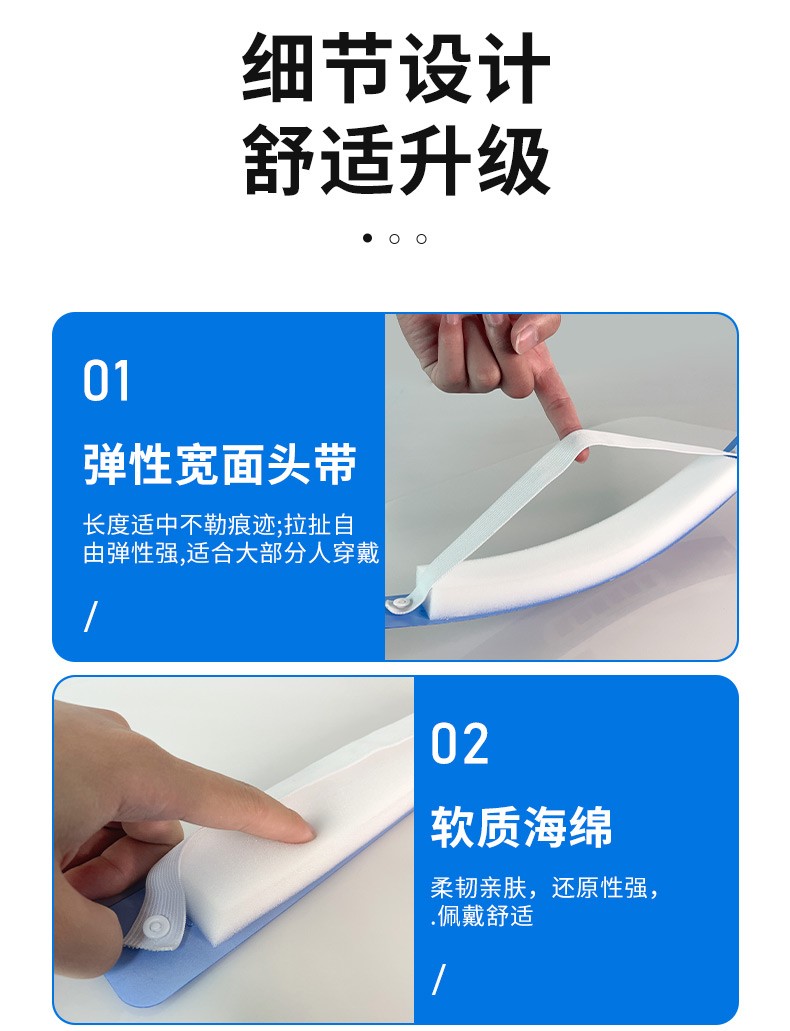 细节设计
舒适升级

01

弹性宽面头带

长度适中不勒痕迹;拉扯自由弹性强,适合大部分人穿戴

/

02

软质海绵

柔韧亲肤，还原性强，.佩戴舒适

/