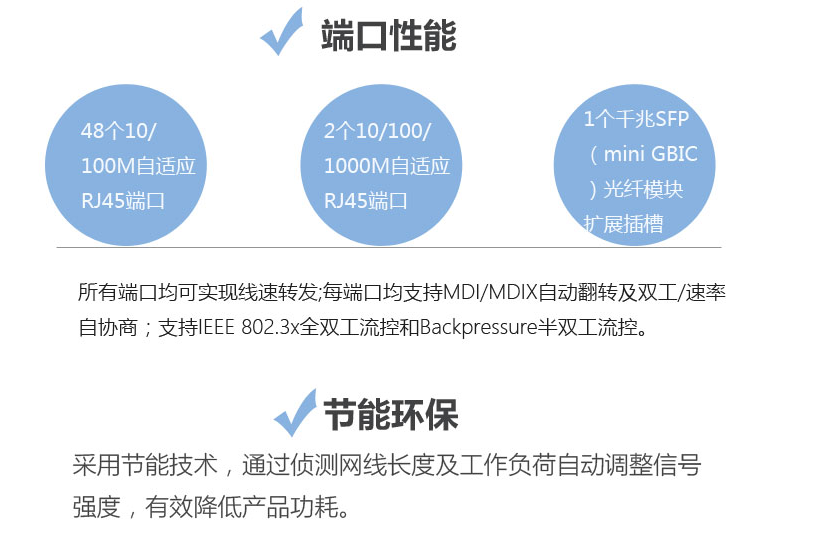 端口性能

48个10/100M自适应RJ45端口

2个10/100/1000M自适应RJ45端口

1个千兆SFP（mini GBIC）光纤模块扩展插槽

所有端口均可实现线速转发;每端口均支持MDI/MDIX自动翻转及双工/速率自协商；支持IEEE 802.3x全双工流控和Backpressure半双工流控。

节能环保

采用节能技术，通过侦测网线长度及工作负荷自动调整信号强度，有效降低产品功耗。