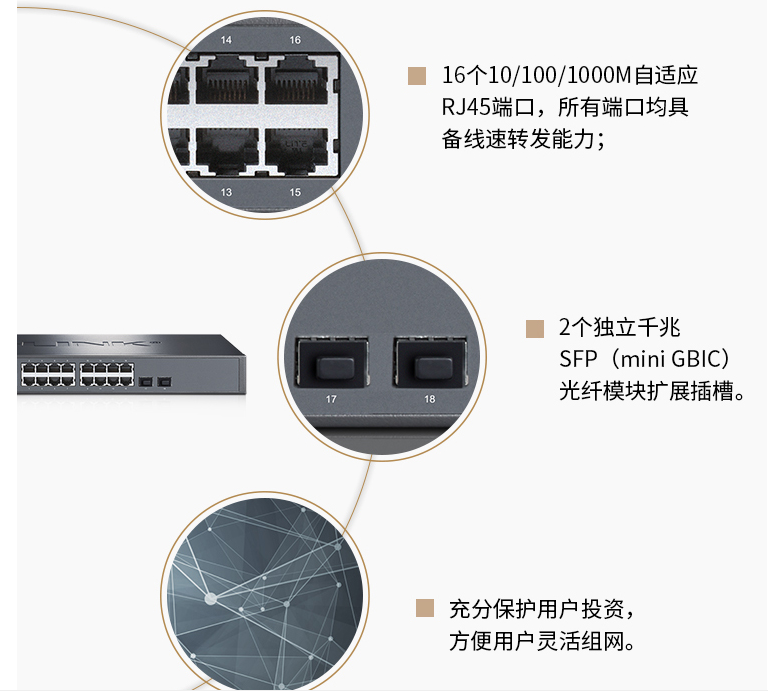 14
16
13
15

16个10/100/1000M自适应RJ45端口，所有端口均具备线速转发能力；

17
18

2个独立千兆SFP（mini GBIC）光纤模块扩展插槽。

充分保护用户投资，方便用户灵活组网。