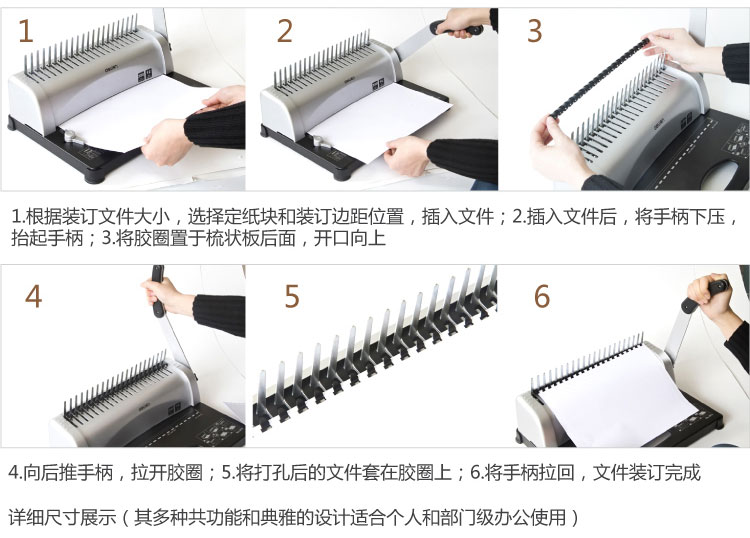 1

2

3

1.根据装订文件大小，选择定纸块和装订边距位置，插入文件；2.插入文件后，将手柄下压，抬起手柄；3.将胶圈置于梳状板后面，开口向上

4

5

6

4.向后推手柄，拉开胶圈；5.将打孔后的文件套在胶圈上；6.将手柄拉回，文件装订完成

详细尺寸展示（其多种共功能和典雅的设计适合个人和部门级办公使用）